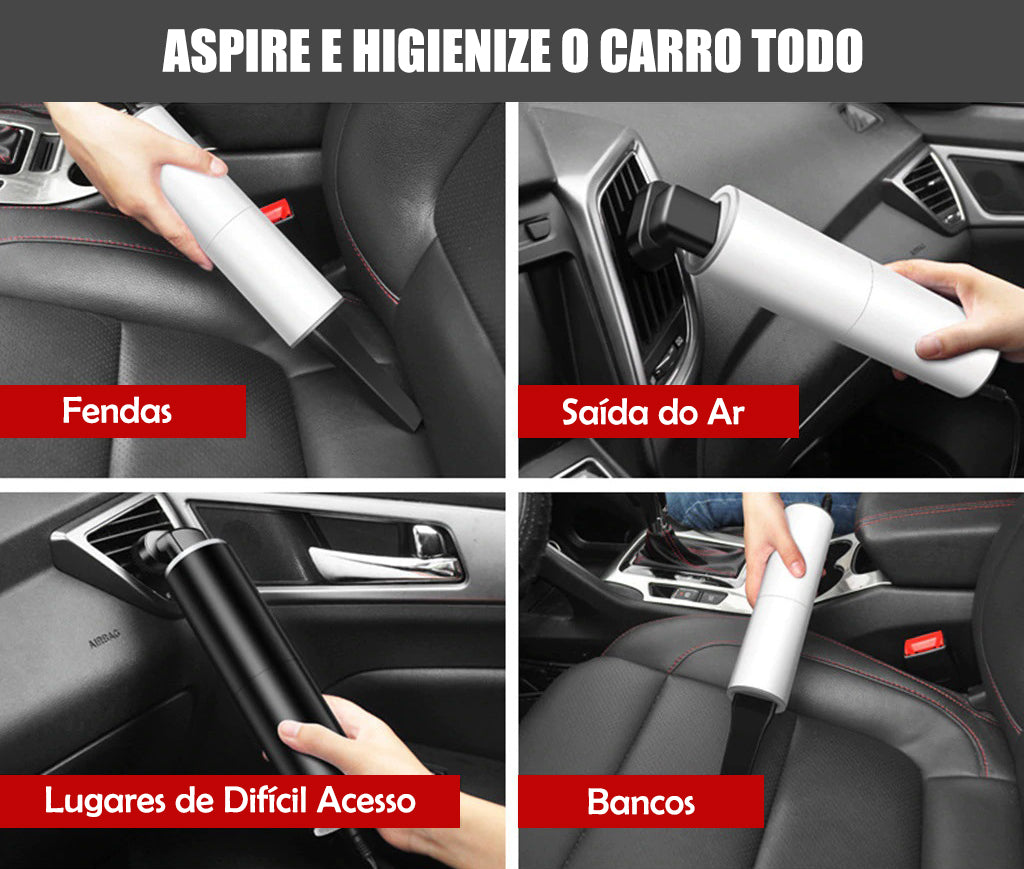 ASPIRE E HIGIENIZE O CARRO TODO

Fendas

Saída do Ar

AIRBAG

Lugares de Difícil Acesso

Bancos