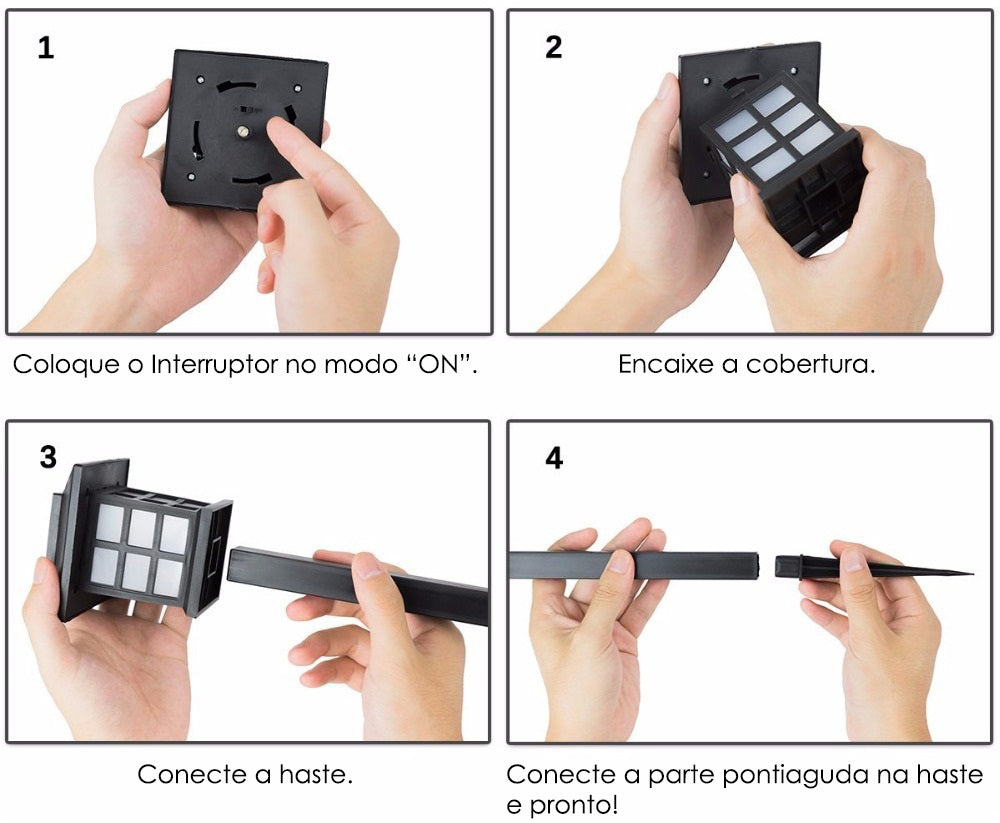 1

Coloque o Interruptor no modo “ON”.

2

Encaixe a cobertura.

3

Conecte a haste.

4

Conecte a parte pontiaguda na haste e pronto!